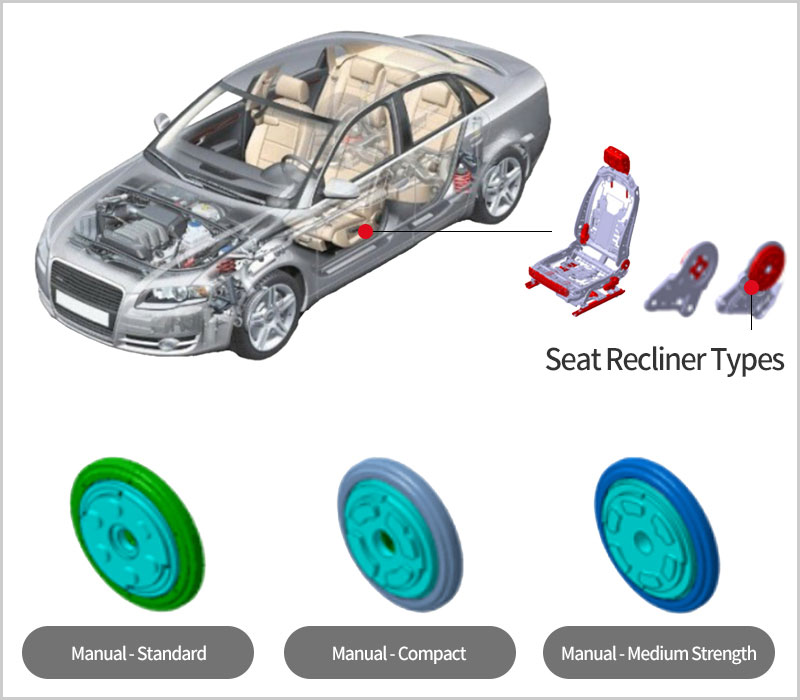 Seat Recliner Types

Manual - Standard

Manual - Compact

Manual - Medium Strength