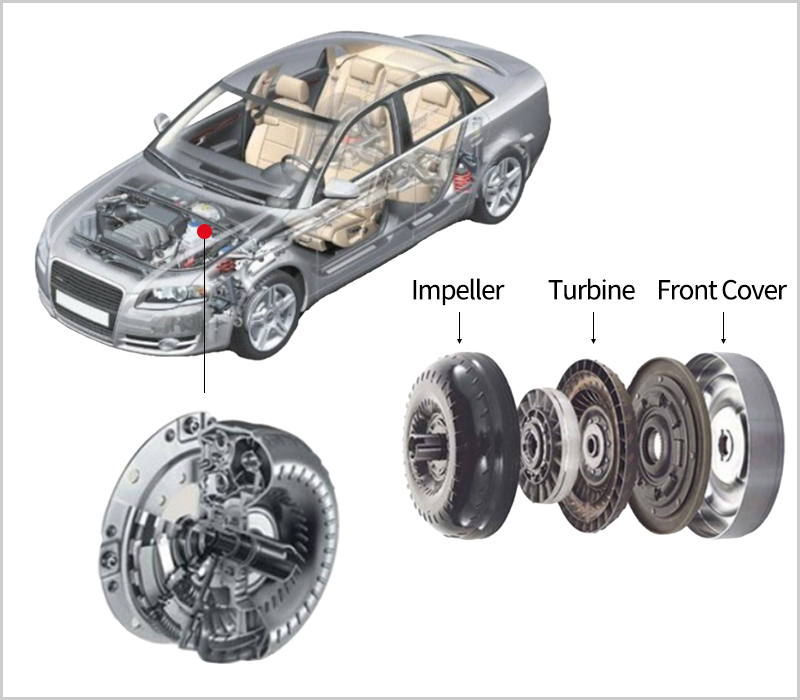 Impeller
Turbine
Front Cover